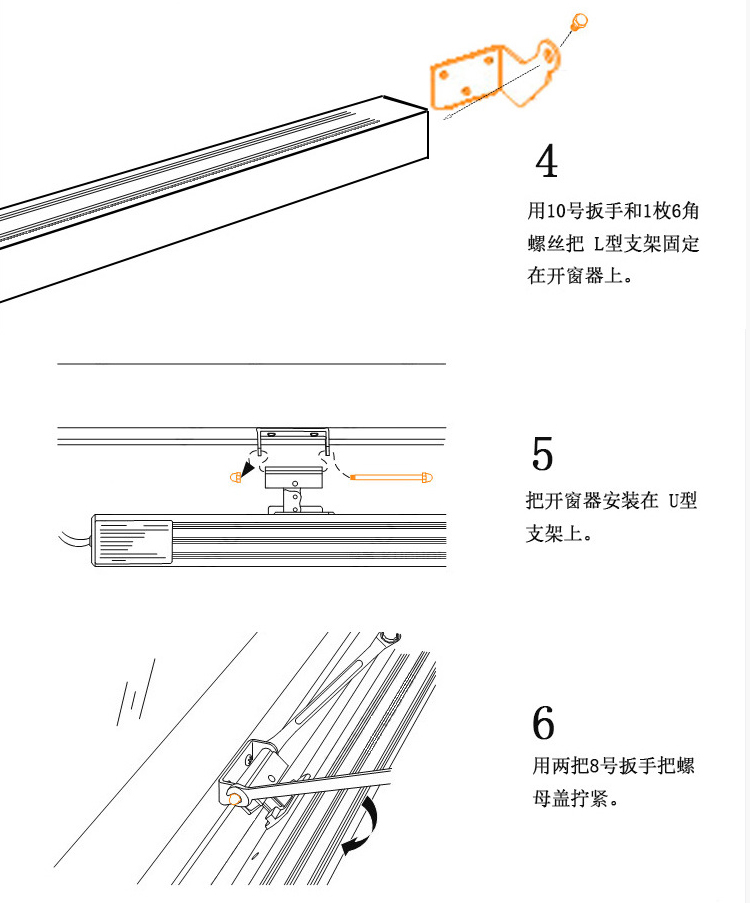 4

用10号扳手和1枚6角螺丝把 L型支架固定在开窗器上。

5

把开窗器安装在 U型支架上。

6

用两把8号扳手把螺母盖拧紧。